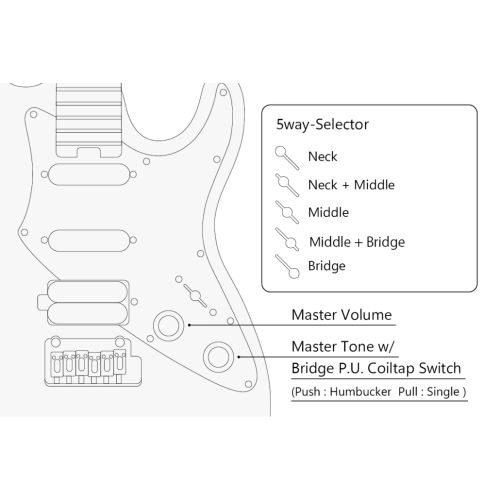 5way-Selector

Neck

Neck + Middle

Middle

Middle + Bridge

Bridge

Master Volume

Master Tone w/
Bridge P.U. Coiltap Switch

(Push : Humbucker Pull : Single )